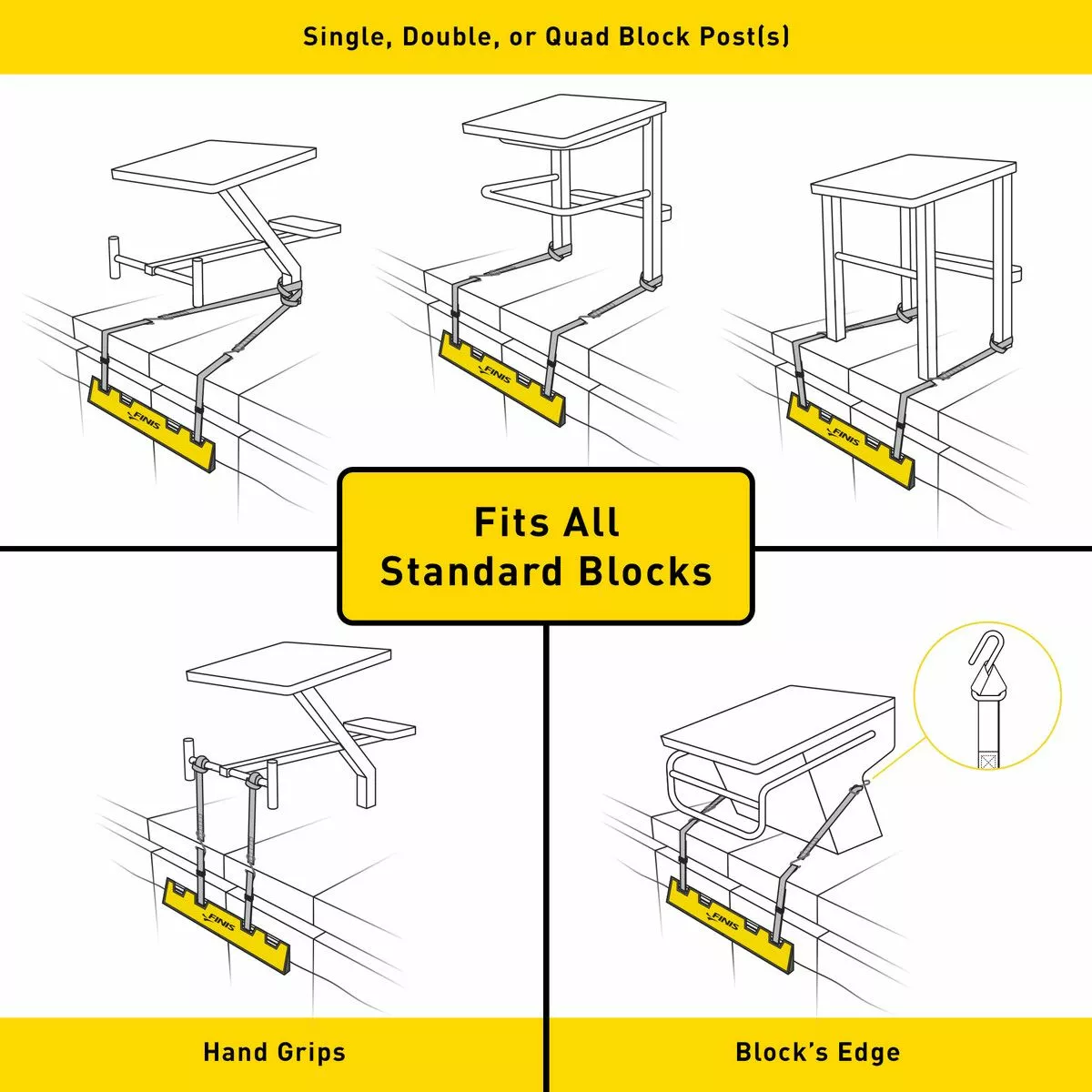 Single, Double, or Quad Block Post(s)

FINIS

FINIS

FINIS

Fits All Standard Blocks

FINIS

FINIS

Hand Grips

Block's Edge